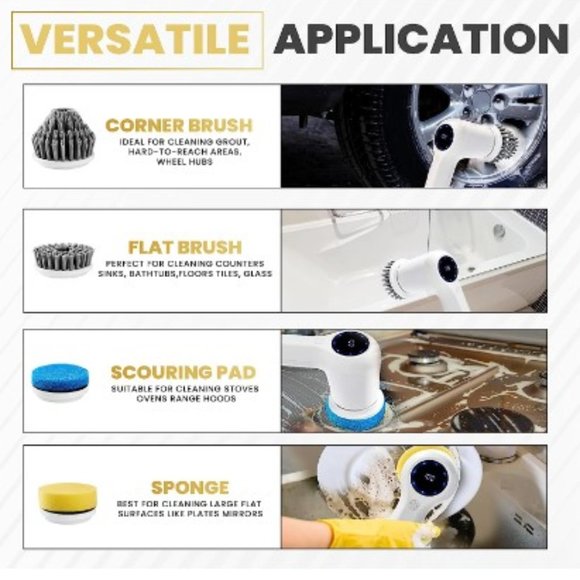 VERSATILE APPLICATION

CORNER BRUSH
IDEAL FOR CLEANING GROUT, HARD-TO-REACH AREAS, WHEEL HUBS

FLAT BRUSH
PERFECT FOR CLEANING COUNTERS SINKS, BATHTUBS,FLOORS TILES, GLASS

SCOURING PAD
SUITABLE FOR CLEANING STOVES OVENS RANGE HOODS

SPONGE
BEST FOR CLEANING LARGE FLAT SURFACES LIKE PLATES MIRRORS